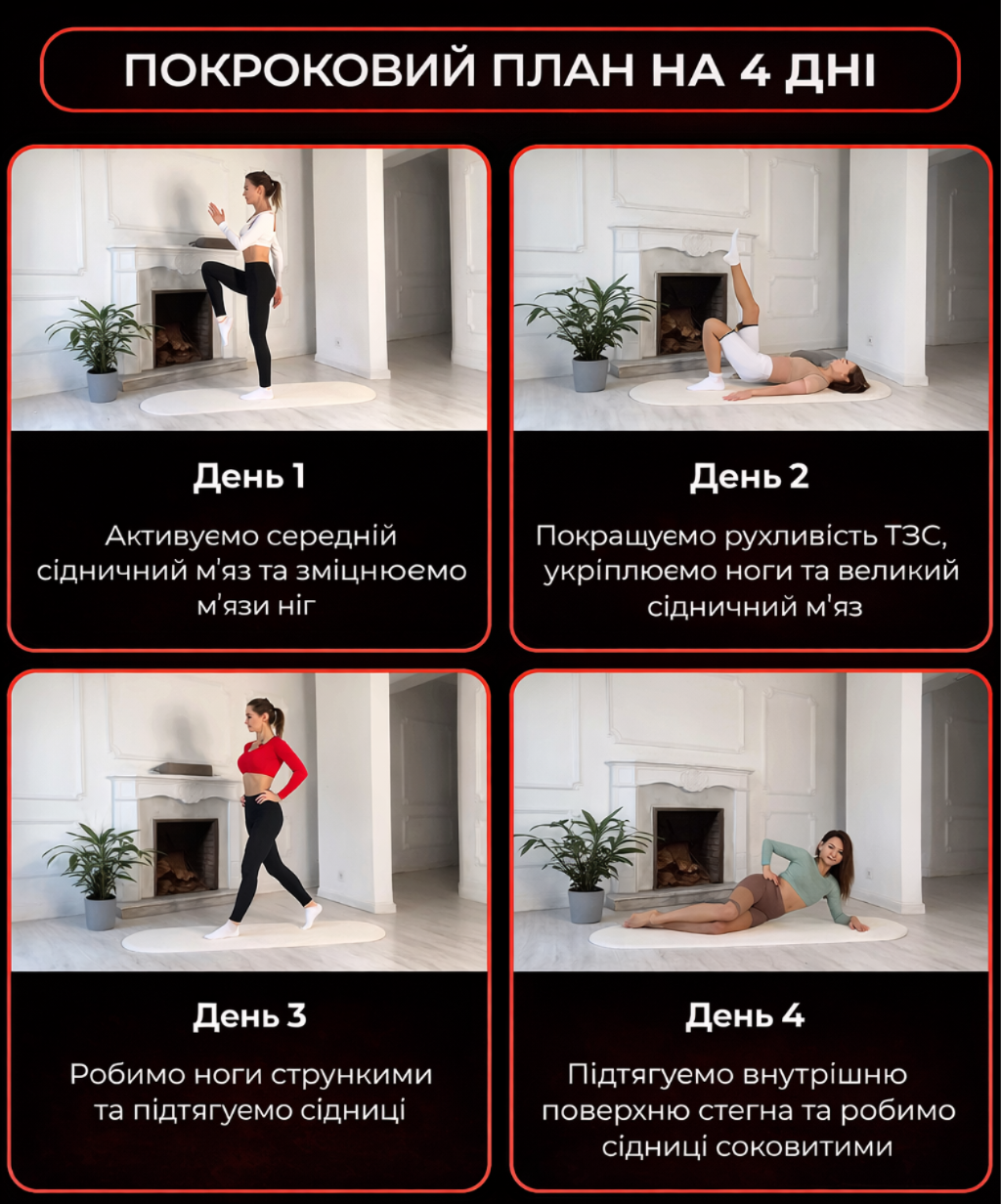 ПОКРОКОВИЙ ПЛАН НА 4 ДНІ

День 1

Активуємо середній сідничний м'яз та зміцнюємо м'язи ніг

День 2

Покращуємо рухливість ТЗС, укріплюємо ноги та великий сідничний м'яз

День 3

Робимо ноги стрункими та підтягуємо сідниці

День 4

Підтягуємо внутрішню поверхню стегна та робимо сідниці соковитими